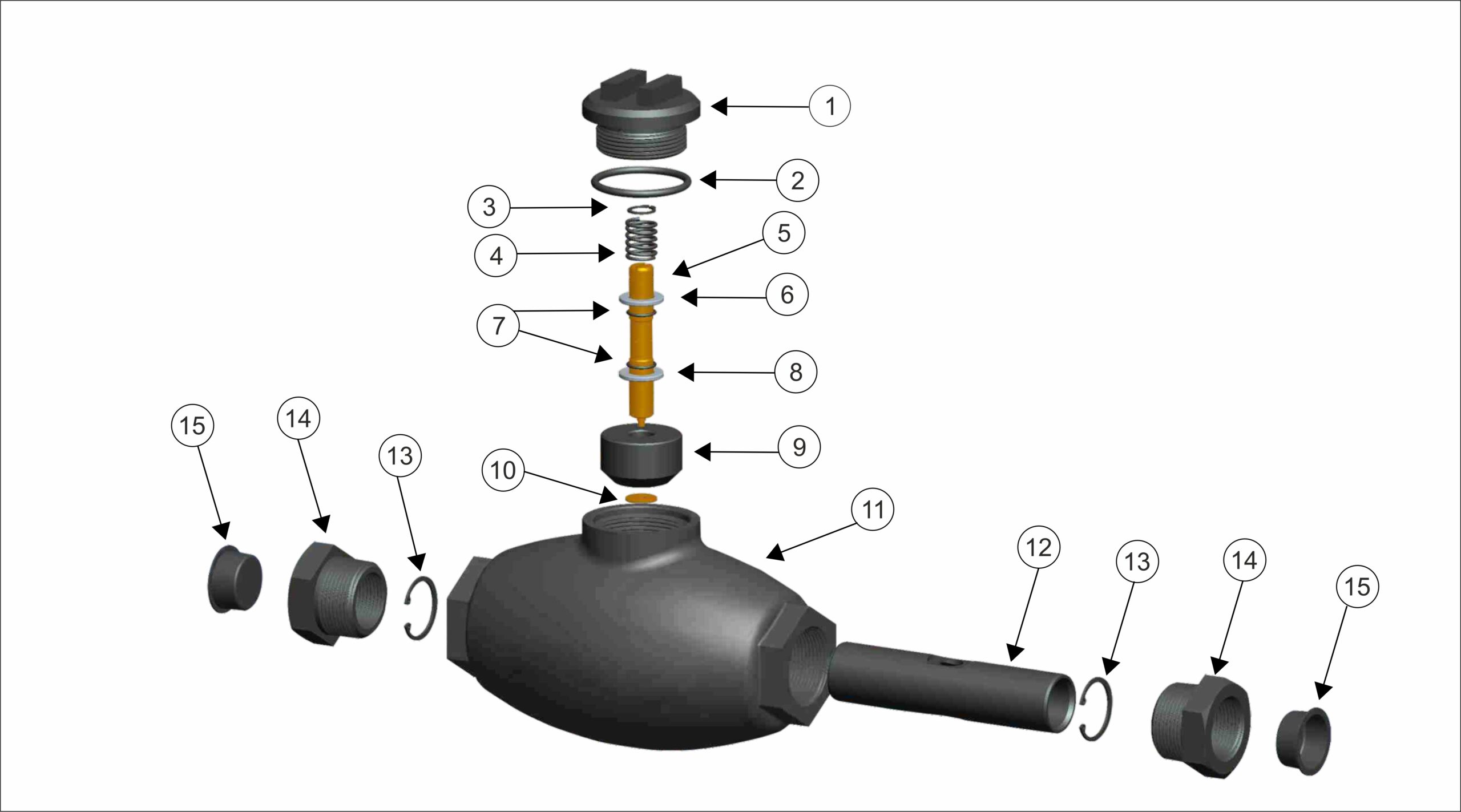 1
2
3
4
5
6
7
8
9
10
11
15
14
13
12
13
14
15